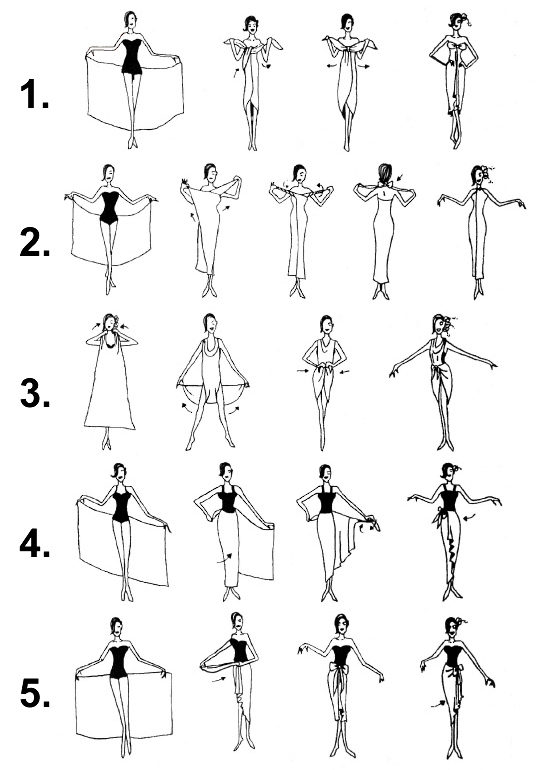 1.

2.

3.

4.

5.