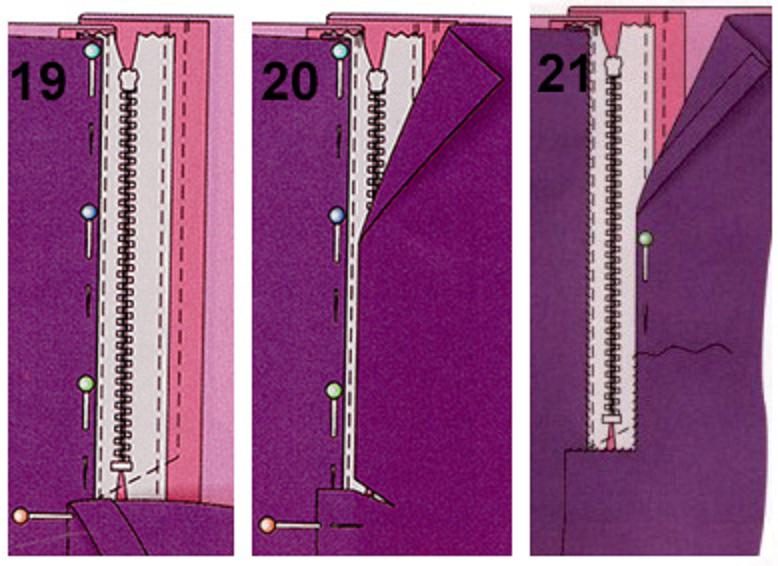 19

20

21