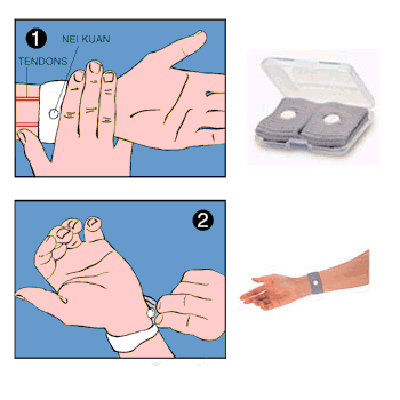 1
NEI KUAN
TENDONS

2