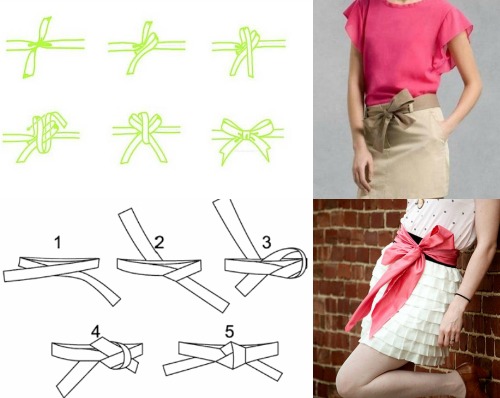 1
2
3
4
5