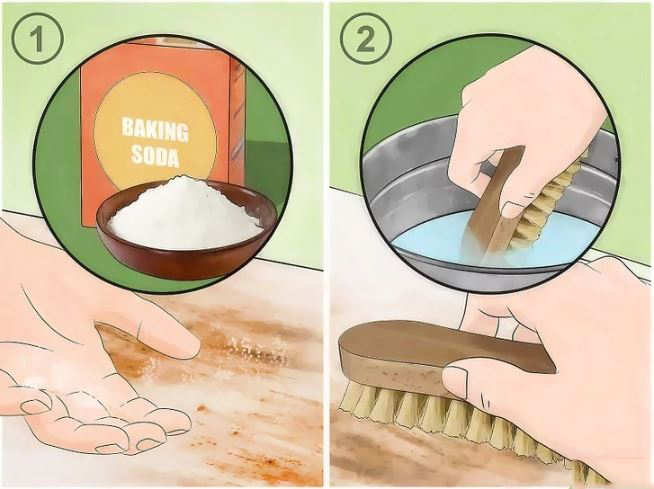 1

BAKING SODA

2