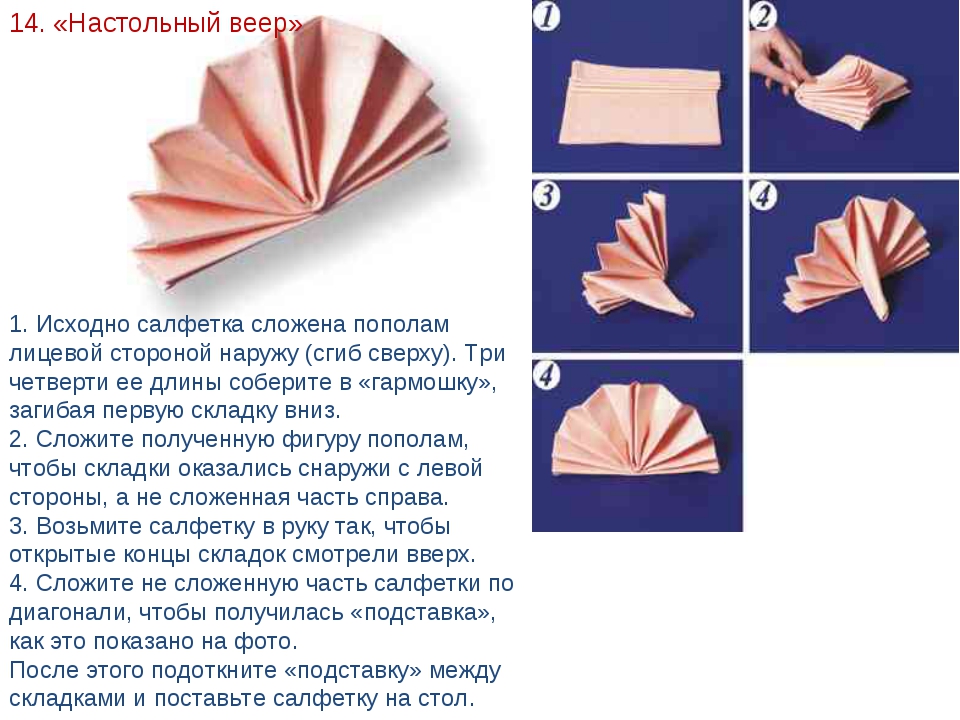 14. «Настольный веер»

1. Исходно салфетка сложена пополам лицевой стороной наружу (сгиб сверху). Три четверти ее длины соберите в «гармошку», загибая первую складку вниз.
2. Сложите полученную фигуру пополам, чтобы складки оказались снаружи с левой стороны, а не сложенная часть справа.
3. Возьмите салфетку в руку так, чтобы открытые концы складок смотрели вверх.
4. Сложите не сложенную часть салфетки по диагонали, чтобы получилась «подставка», как это показано на фото.
После этого подоткните «подставку» между складками и поставьте салфетку на стол.

1
2
3
4
4