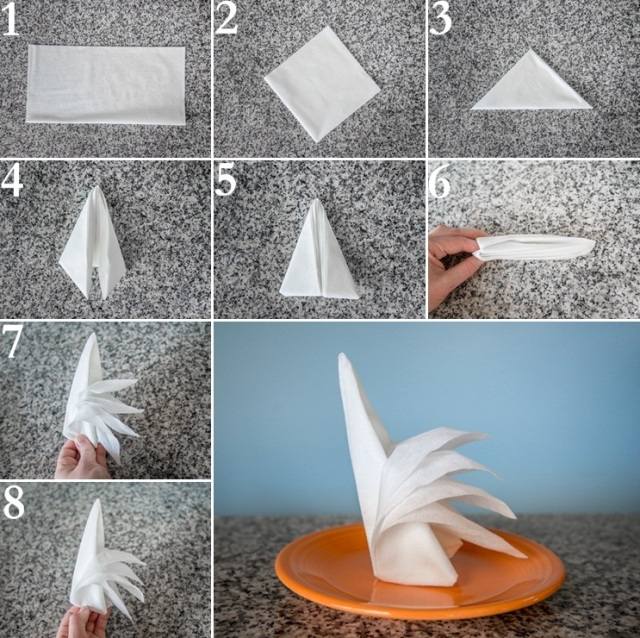 1
2
3
4
5
6
7
8