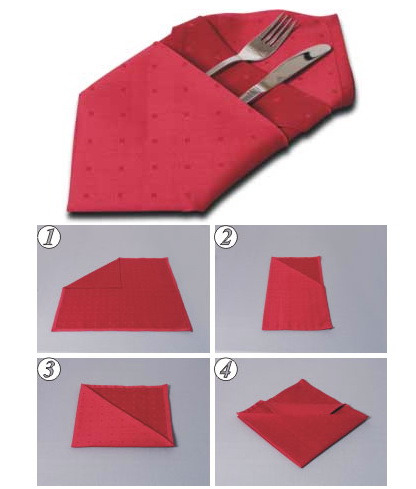 1

2

3

4