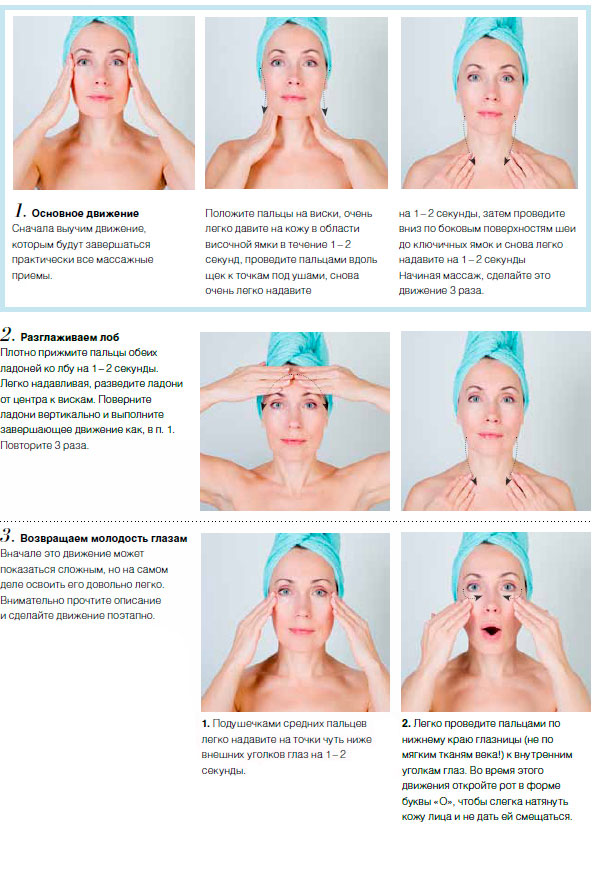 1. Основное движение
Сначала выучим движение, которым будут завершаться практически все массажные приемы.

Положите пальцы на виски, очень легко давите на кожу в области височной ямки в течение 1 – 2 секунд, проведите пальцами вдоль щек к точкам под ушами, снова очень легко надавите

на 1 – 2 секунды, затем проведите вниз по боковым поверхностям шеи до ключичных ямок и снова легко надавите на 1 – 2 секунды
Начиная массаж, сделайте это движение 3 раза.

2. Разглаживаем лоб
Плотно прижмите пальцы обеих ладоней ко лбу на 1 – 2 секунды. Легко надавливая, разведите ладони от центра к вискам. Поверните ладони вертикально и выполните завершающее движение как, в п. 1. Повторите 3 раза.

3. Возвращаем молодость глазам
Вначале это движение может показаться сложным, но на самом деле освоить его довольно легко. Внимательно прочтите описание и сделайте движение поэтапно.

1. Подушечками средних пальцев легко надавите на точки чуть ниже внешних уголков глаз на 1 – 2 секунды.

2. Легко проведите пальцами по нижнему краю глазницы (не по мягким тканям века!) к внутренним уголкам глаз. Во время этого движения откройте рот в форме буквы «О», чтобы слегка натянуть кожу лица и не дать ей смещаться.