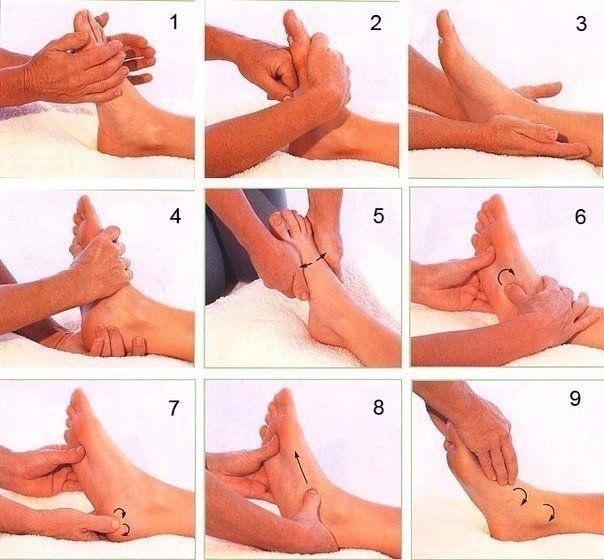 1
2
3
4
5
6
7
8
9