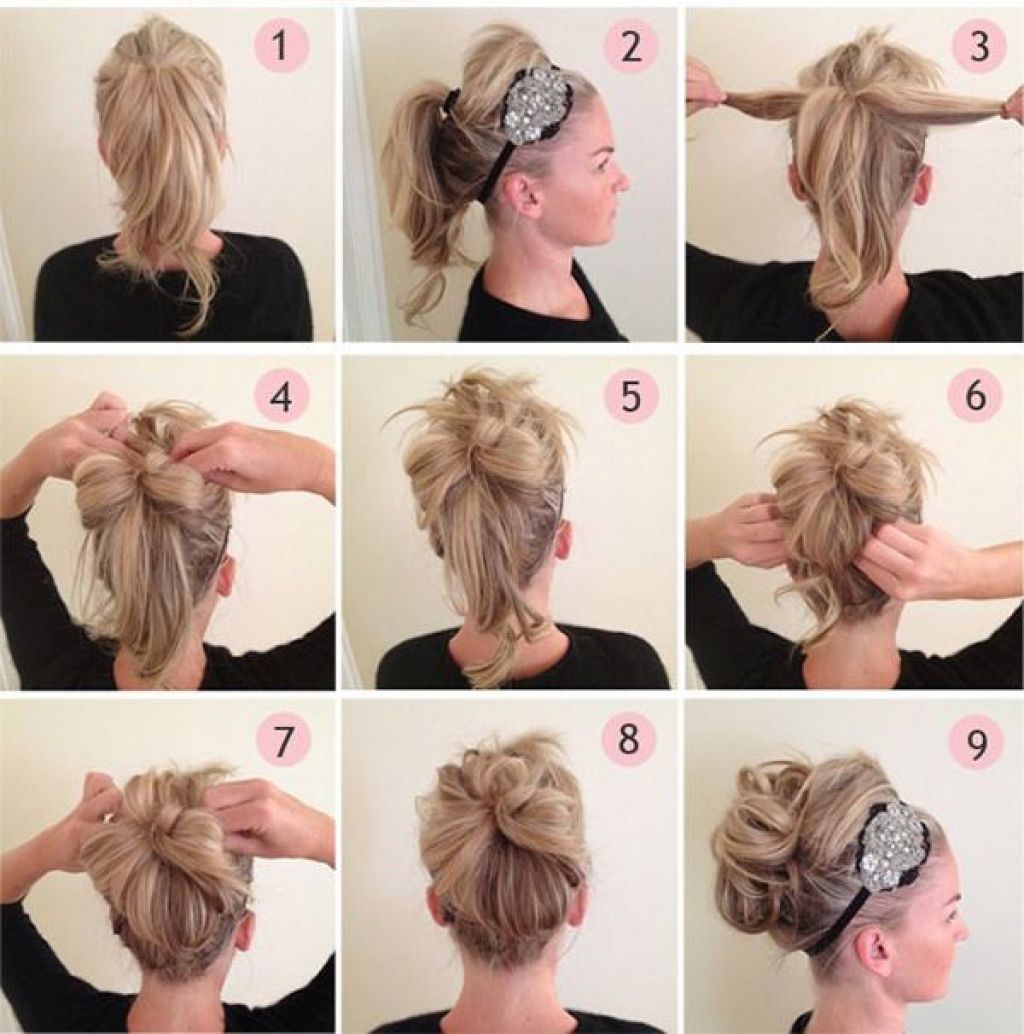 1
2
3
4
5
6
7
8
9