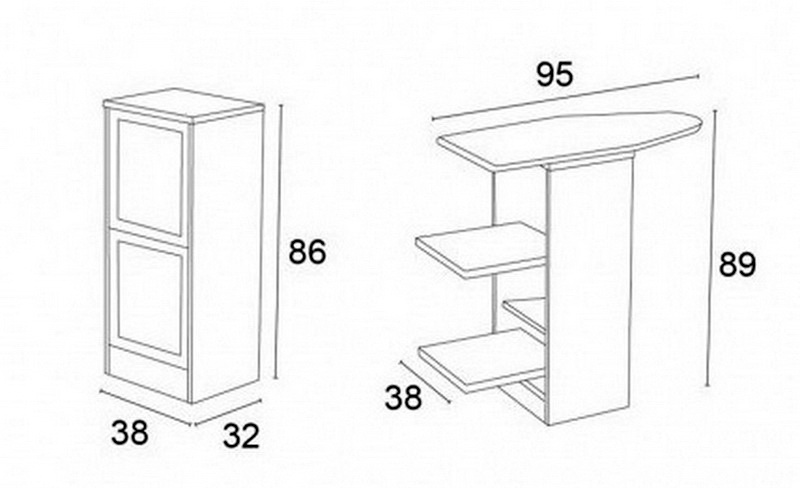 86
38
32
95
89
38