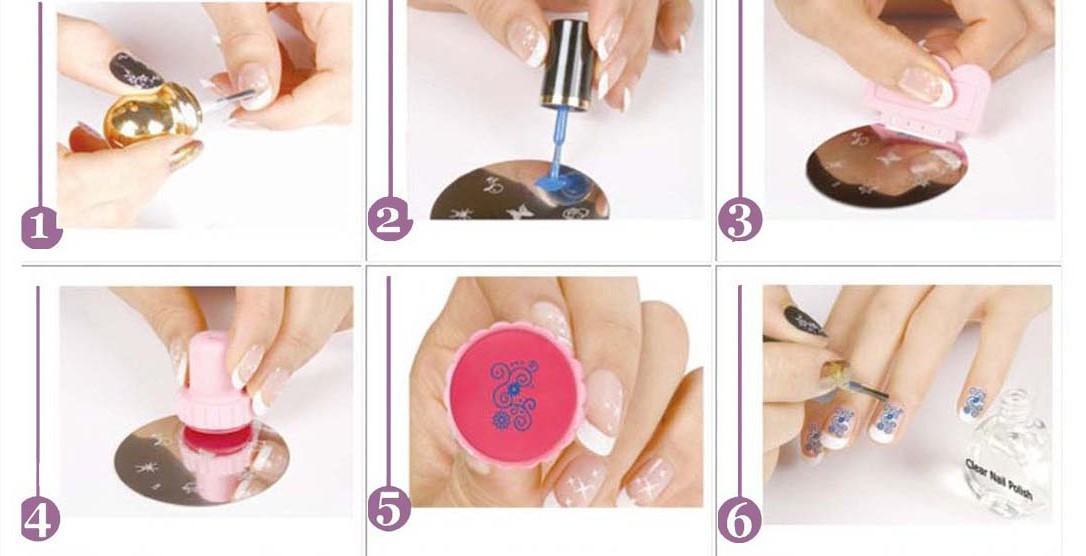 1

2

3

4

5

6

Clear Nail Polish