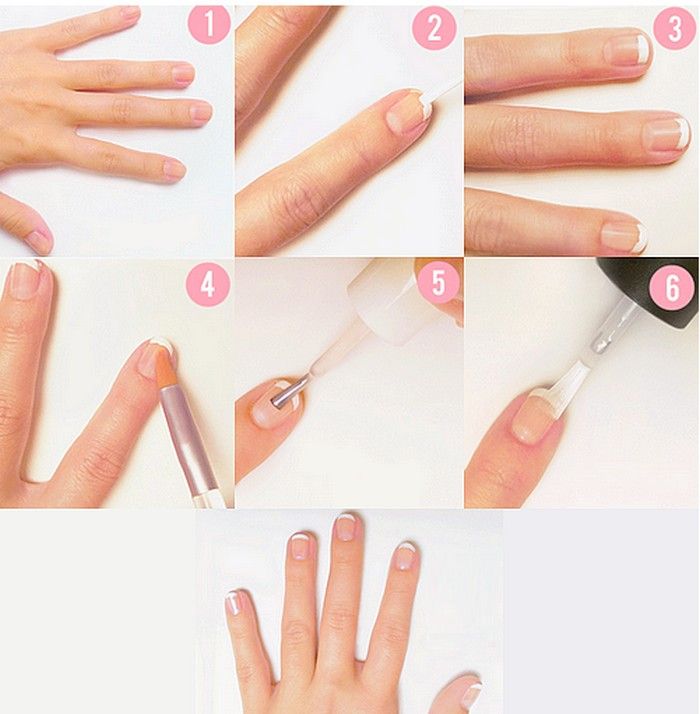 1
2
3
4
5
6