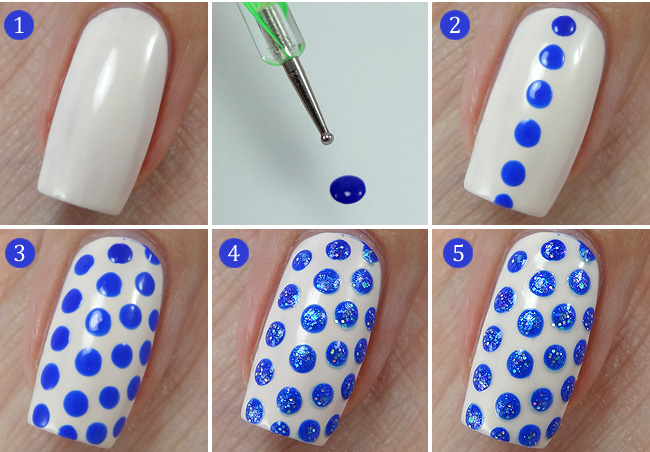 1

2

3

4

5