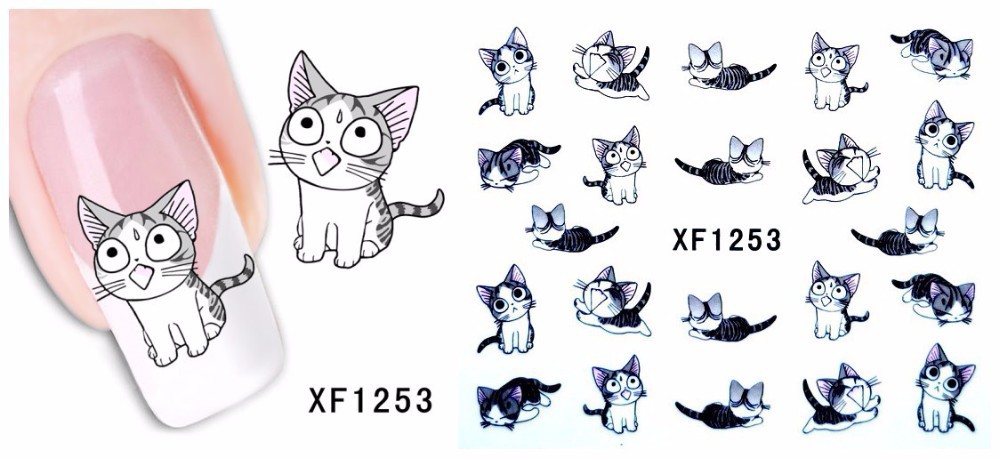 XF1253

XF1253