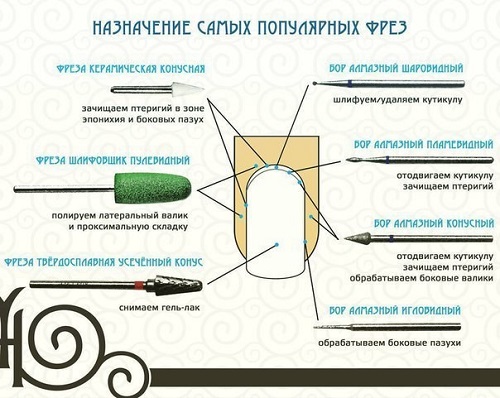 НАЗНАЧЕНИЕ САМЫХ ПОПУЛЯРНЫХ ФРЕЗ

ФРЕЗА КЕРАМИЧЕСКАЯ КОНУСНАЯ

зачищаем птеригий в зоне эпонихия и боковых пазух

ФРЕЗА ШЛИФОВЩИК ПУЛЕВИДНЫЙ

полируем латеральный валик и проксимальную складку

ФРЕЗА ТВЁРДОСПЛАВНАЯ УСЕЧЁННЫЙ КОНУС

снимаем гель-лак

БОР АЛМАЗНЫЙ ШАРОВИДНЫЙ

шлифуем/удаляем кутикулу

БОР АЛМАЗНЫЙ ПЛАМЕВИДНЫЙ

отодвигаем кутикулу зачищаем птеригий

БОР АЛМАЗНЫЙ КОНУСНЫЙ

отодвигаем кутикулу зачищаем птеригий обрабатываем боковые валики

БОР АЛМАЗНЫЙ ИГЛОВИДНЫЙ

обрабатываем боковые пазухи