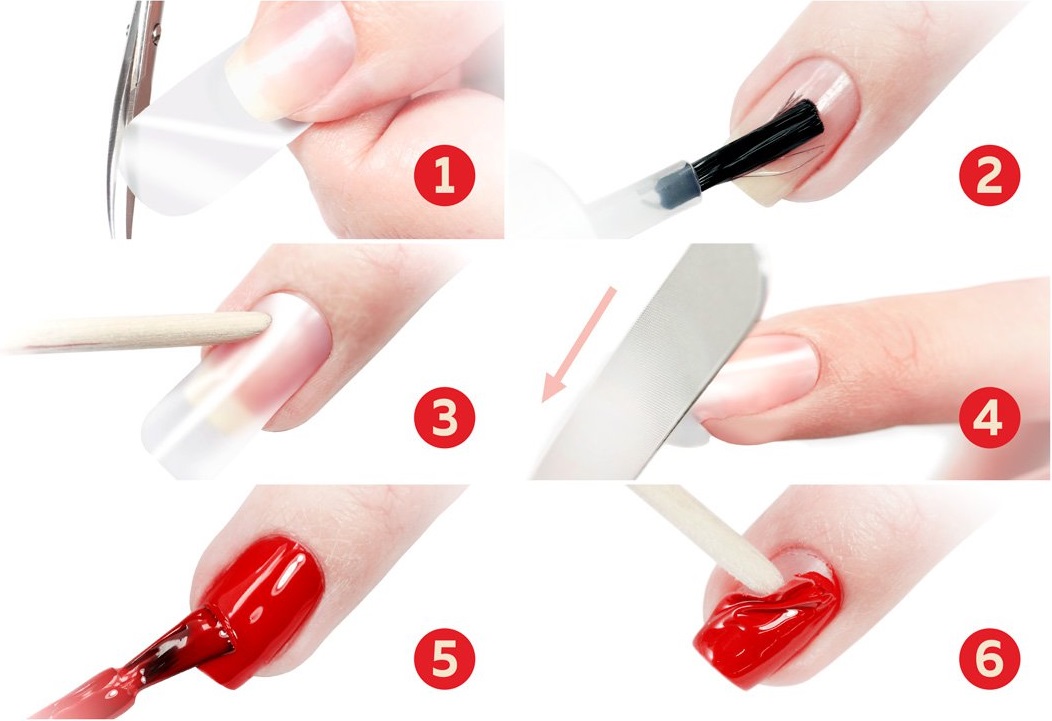 1

2

3

4

5

6