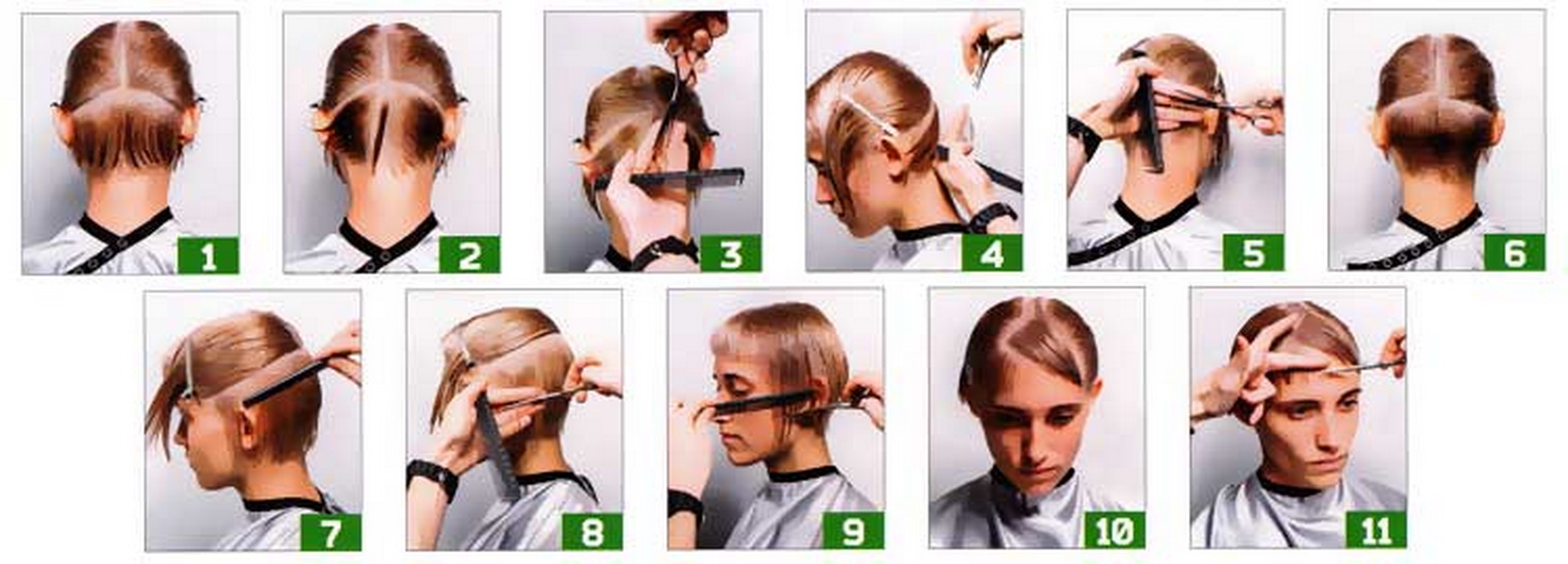 1

2

3

4

5

6

7

8

9

10

11