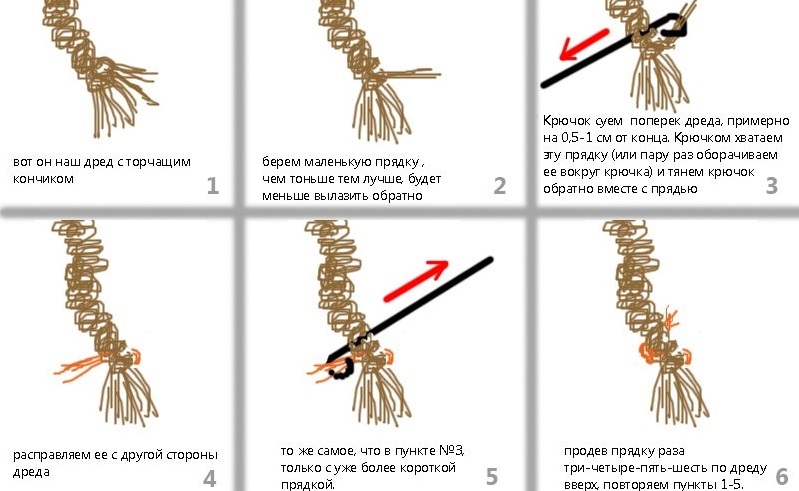 вот он наш дред с торчащим кончиком

1

берем маленькую прядку , чем тоньше тем лучше, будет меньше вылазить обратно

2

Крючок суем поперек дреда, примерно на 0,5-1 см от конца. Крючком хватаем эту прядку (или пару раз оборачиваем ее вокруг крючка) и тянем крючок обратно вместе с прядью

3

расправляем ее с другой стороны дреда

4

то же самое, что в пункте №3, только с уже более короткой прядкой.

5

продев прядку раза три-четыре-пять-шесть по дреду вверх, повторяем пункты 1-5.

6