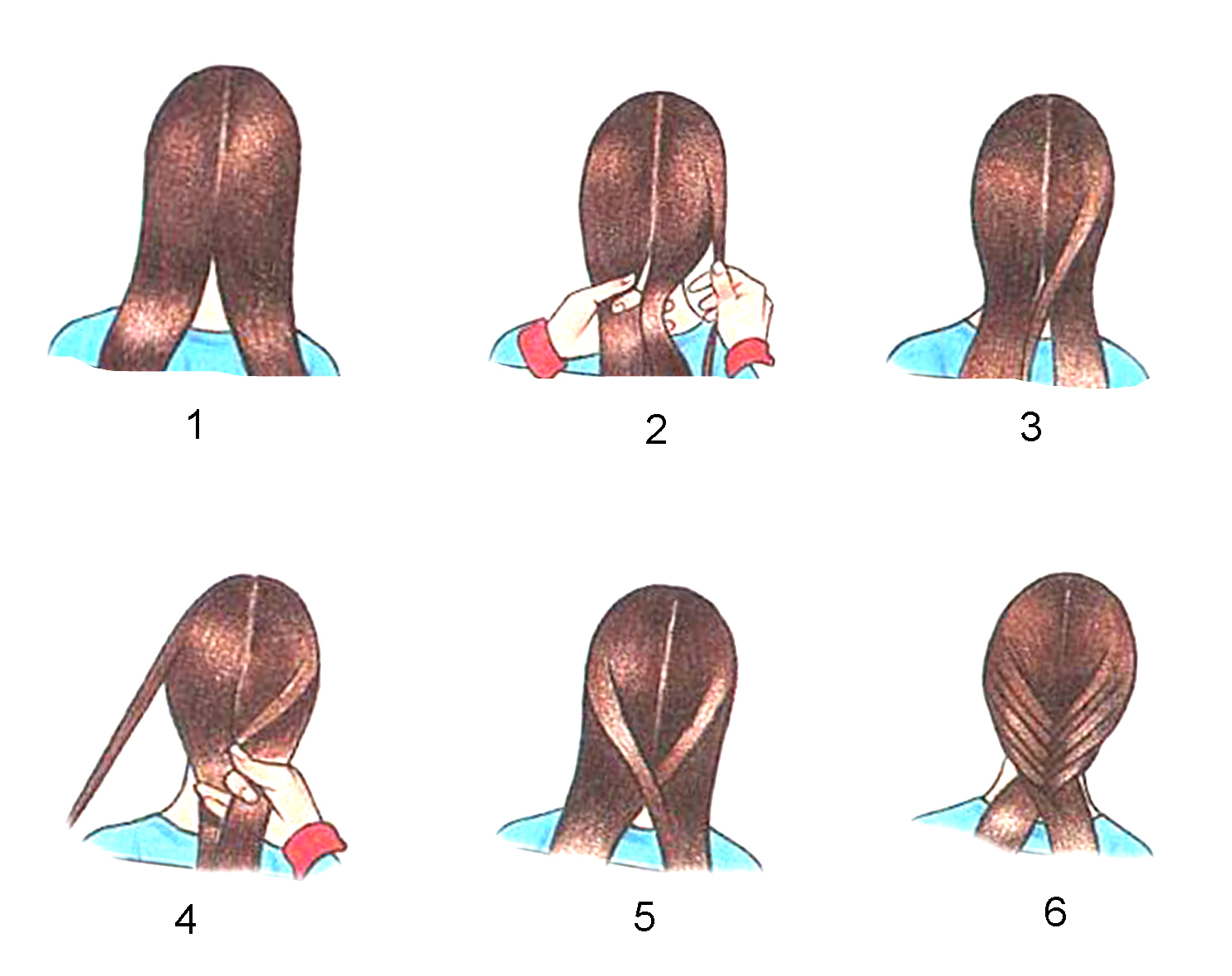 1

2

3

4

5

6