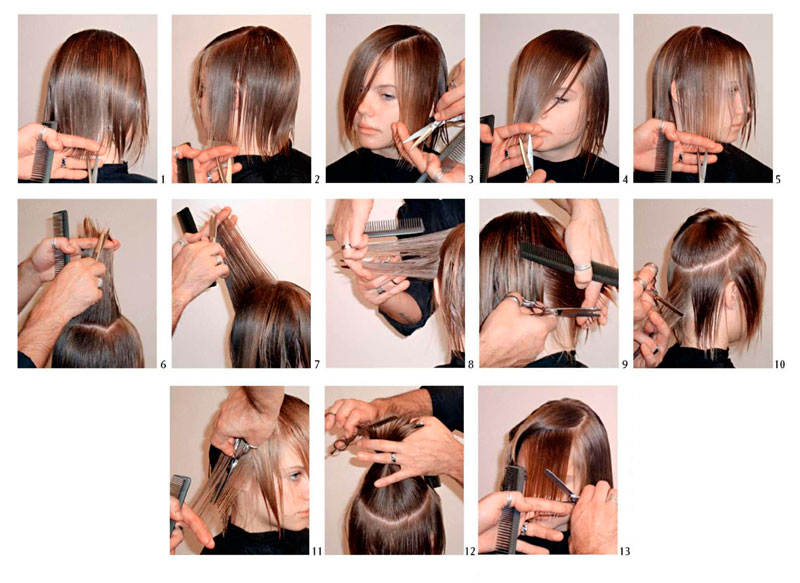 1
2
3
4
5
6
7
8
9
10
11
12
13