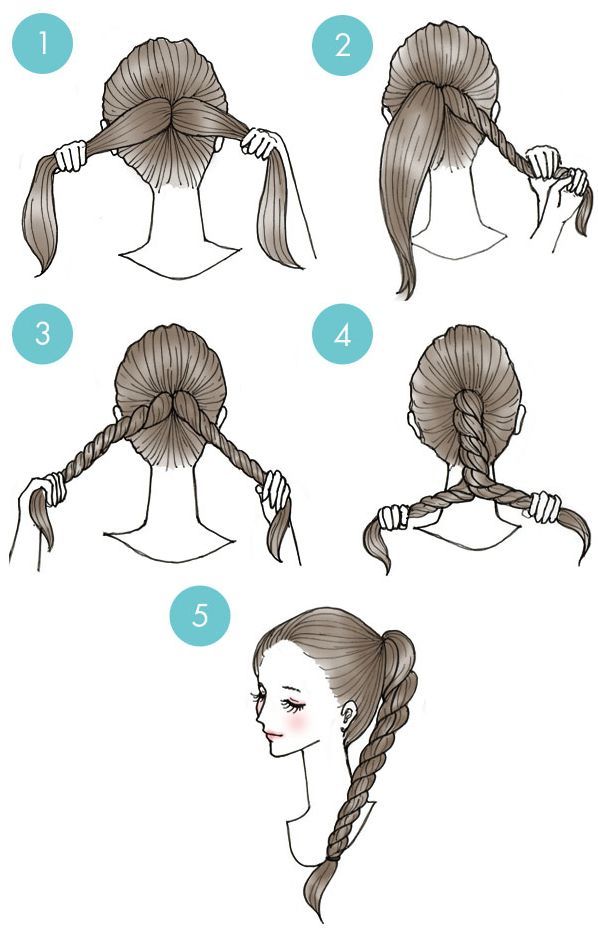 1
2
3
4
5