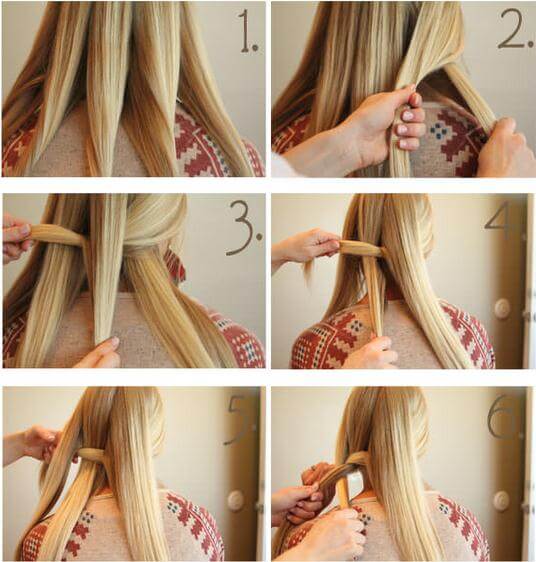 1.

2.

3.

4.

5.

6.