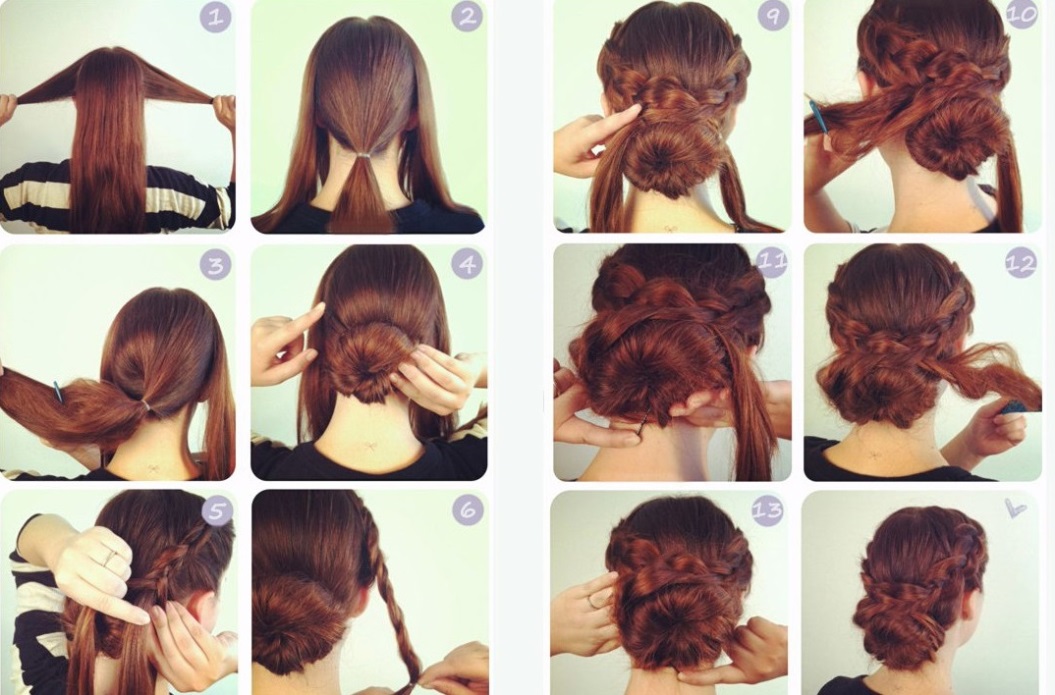 1
2
3
4
5
6
9
10
11
12
13