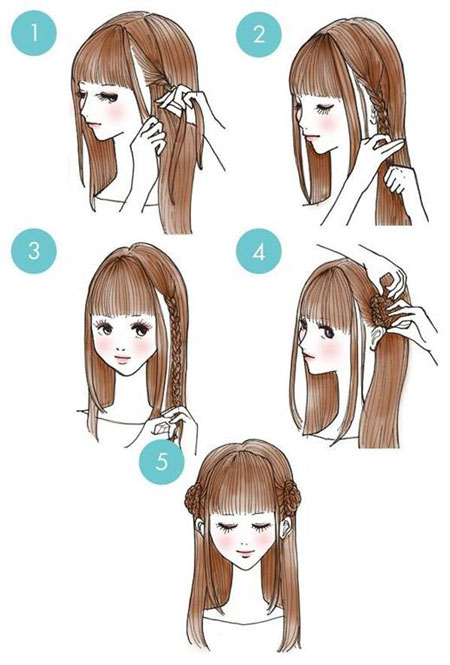 1

2

3

4

5