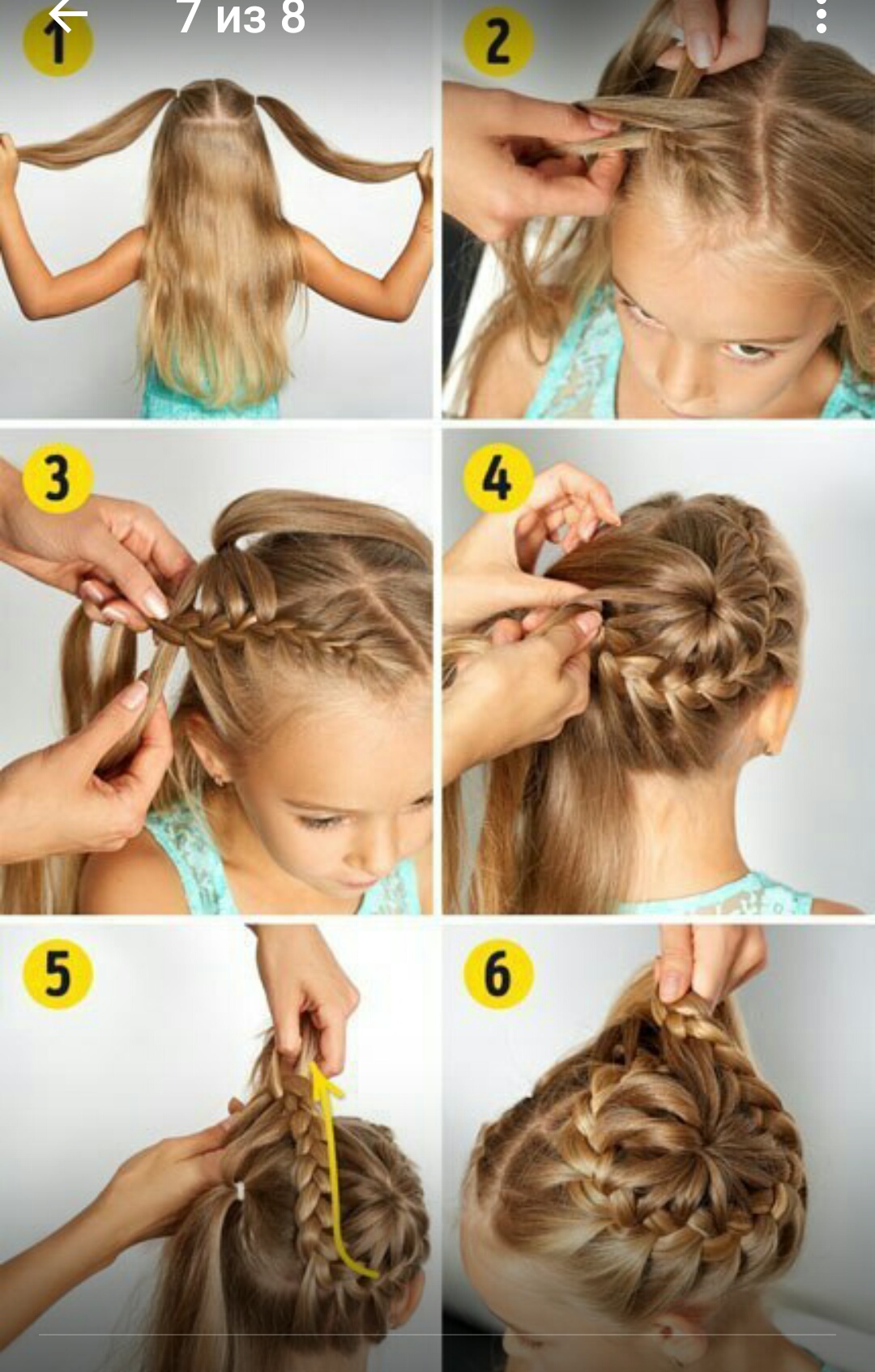 7 из 8

1

2

3

4

5

6