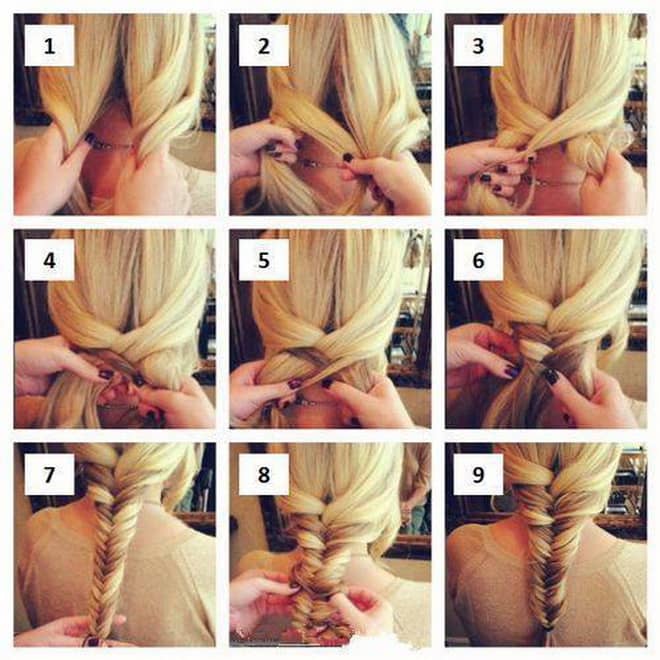 1

2

3

4

5

6

7

8

9