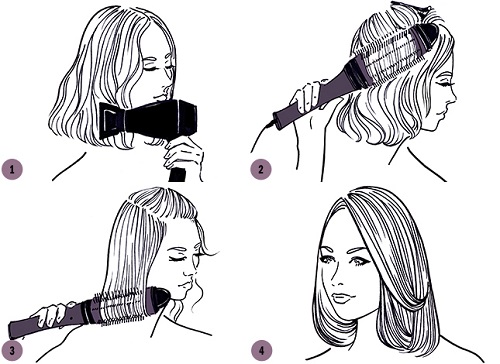 1

2

3

4