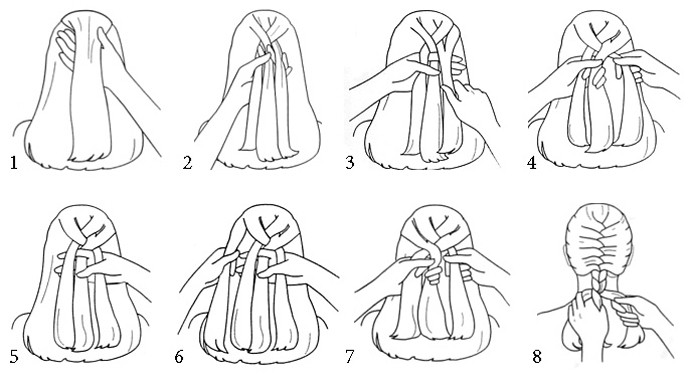 1
2
3
4
5
6
7
8