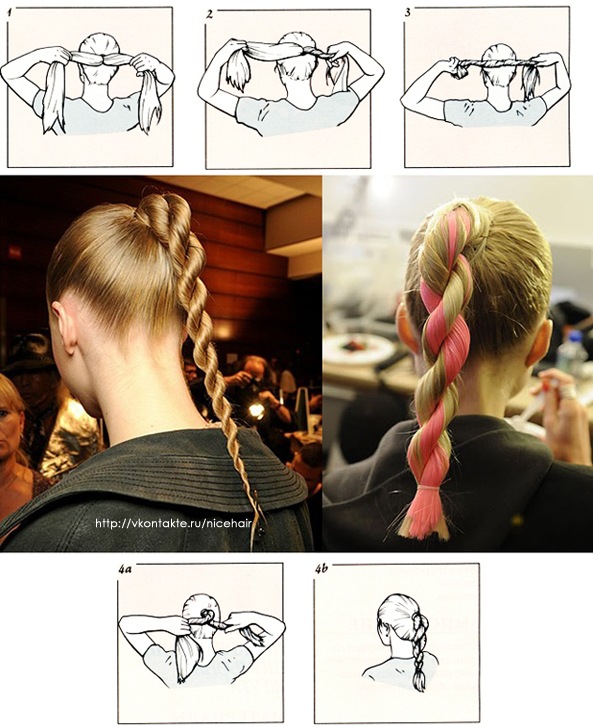 1

2

3

http://vkontakte.ru/nicehair

4a

4b