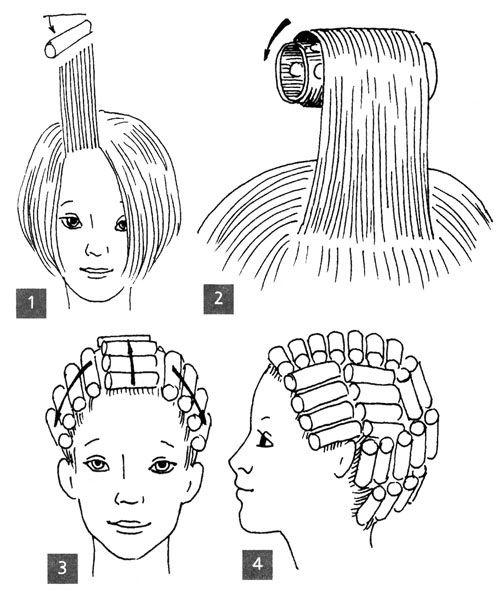 1

2

3

4