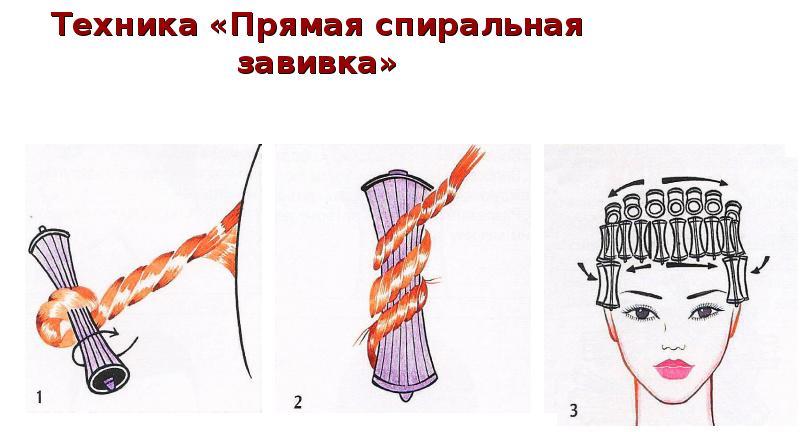 Техника «Прямая спиральная завивка»

1

2

3