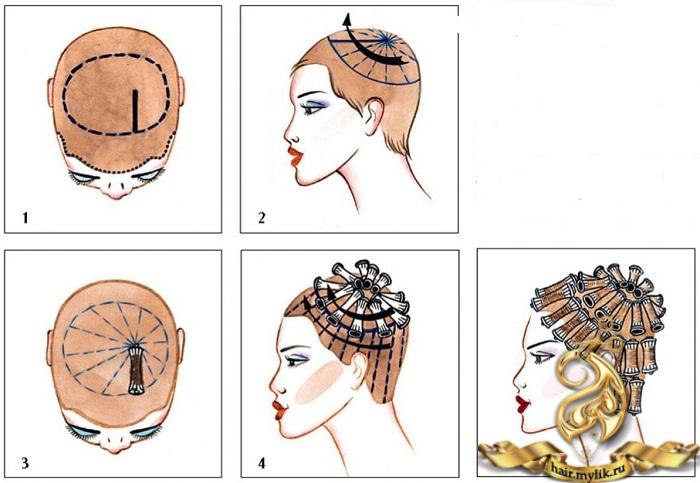 1

2

3

4

hair.mylik.ru