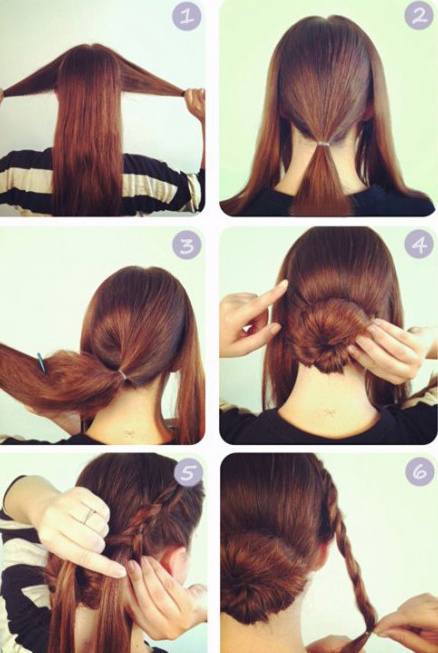 1
2
3
4
5
6