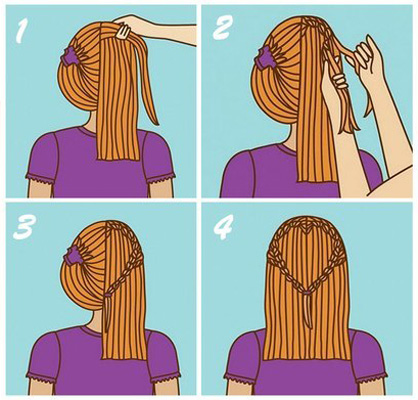 1

2

3

4