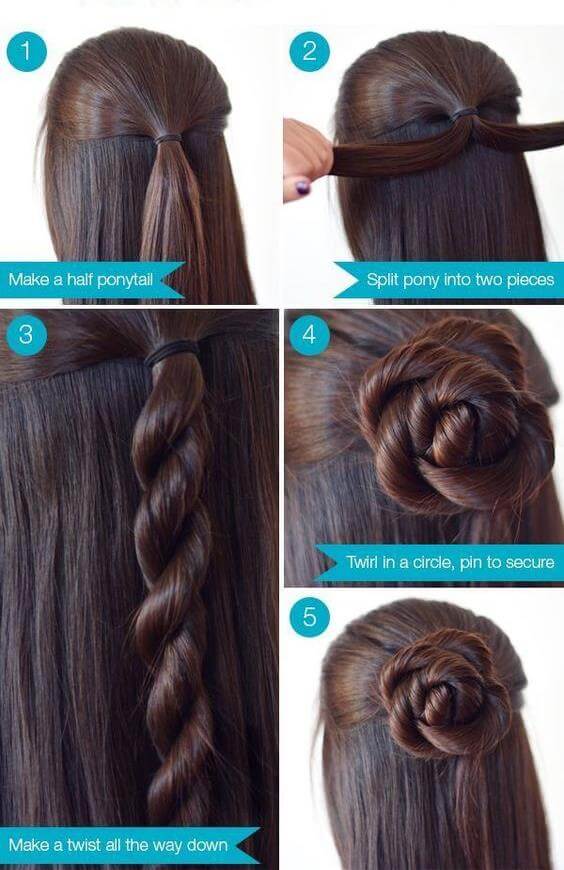 1

Make a half ponytail

2

Split pony into two pieces

3

Make a twist all the way down

4

Twirl in a circle, pin to secure

5