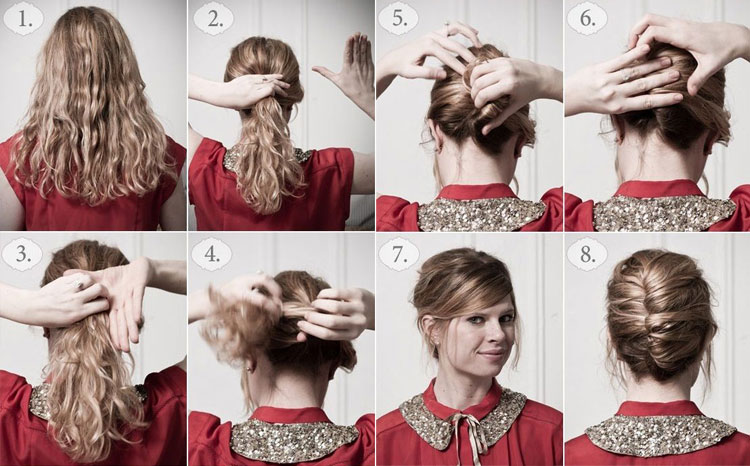 1.

2.

5.

6.

3.

4.

7.

8.