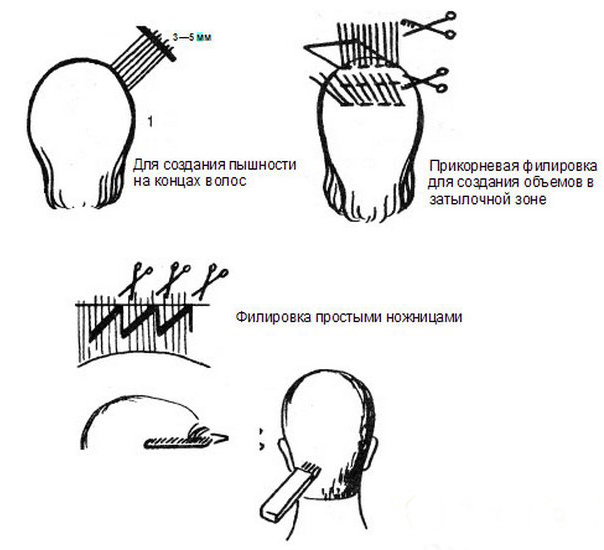 3—5 мм

1

Для создания пышности на концах волос

Прикорневая филировка для создания объемов в затылочной зоне

Филировка простыми ножницами