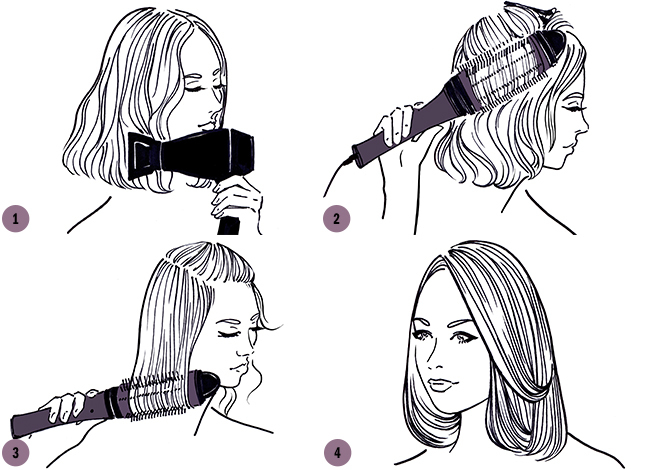 1

2

3

4