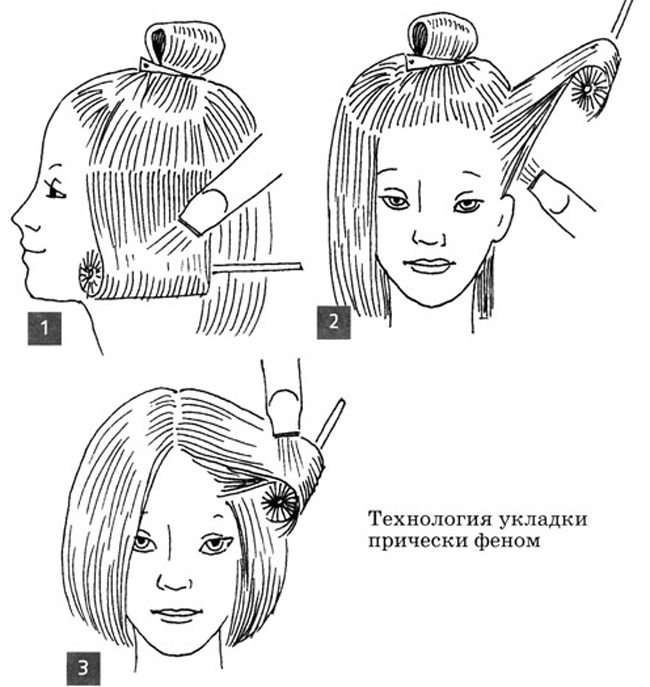 1

2

3

Технология укладки прически феном