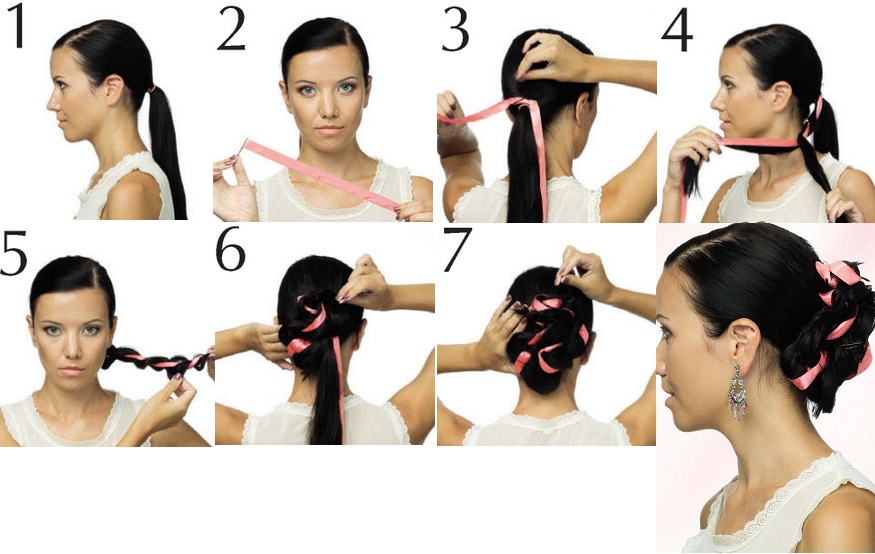 1

2

3

4

5

6

7