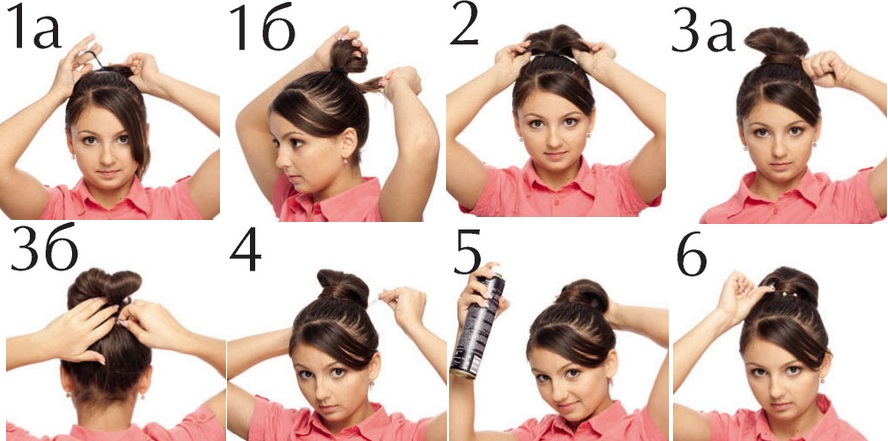 1а

1б

2

3а

3б

4

5

6