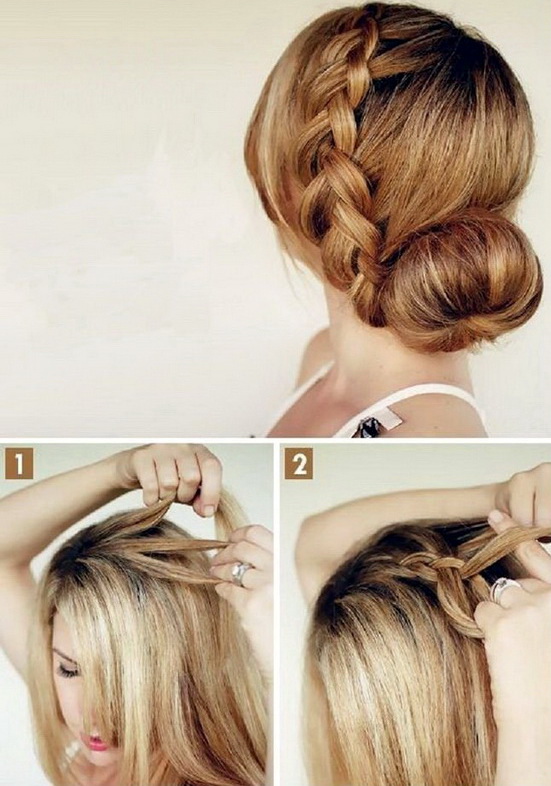 1

2