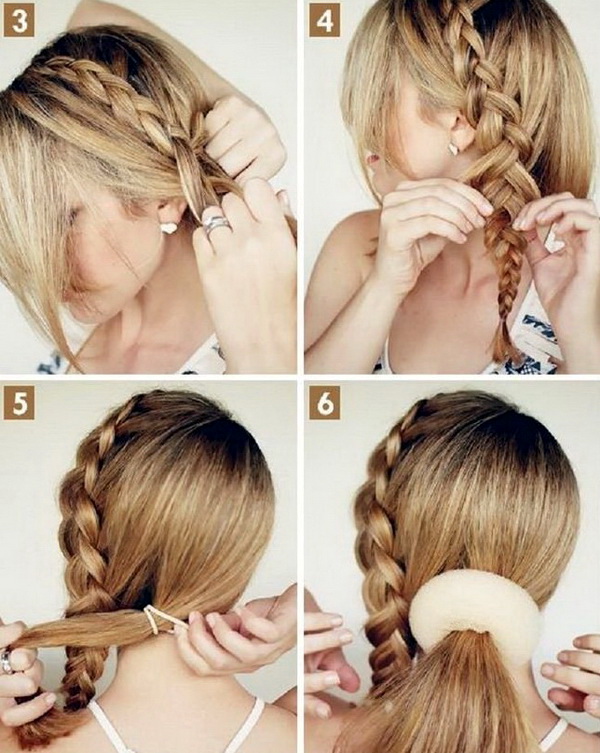 3

4

5

6