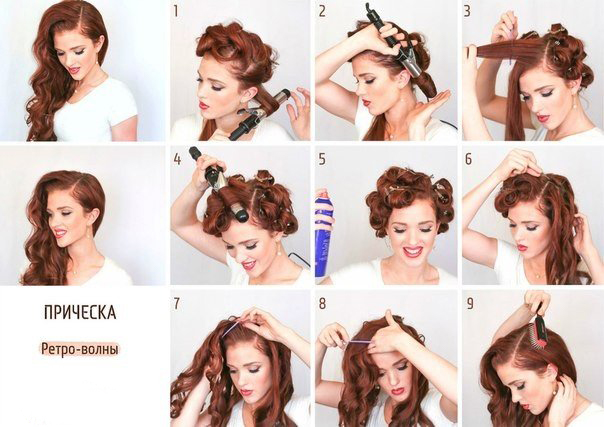 1

2

3

4

5

6

ПРИЧЕСКА

Ретро-волны

7

8

9