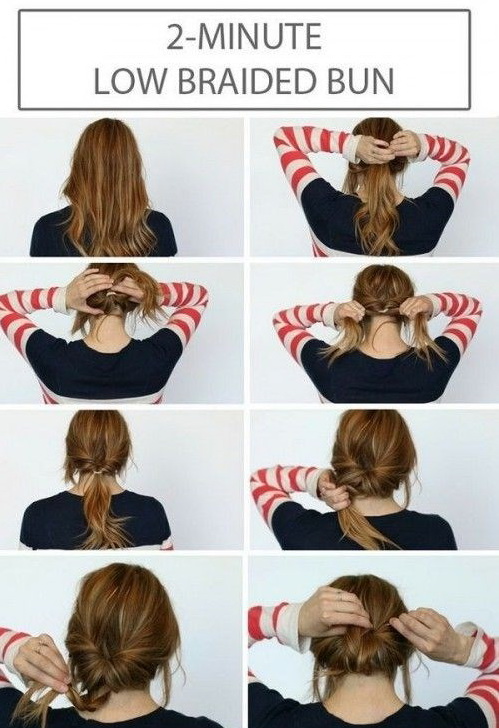 2-MINUTE
LOW BRAIDED BUN