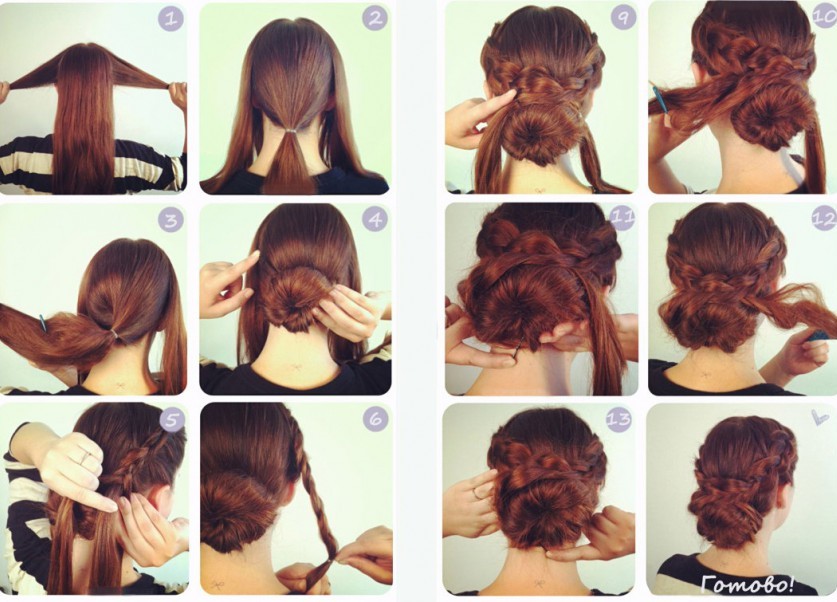 1
2
3
4
5
6
9
10
11
12
13
Готово!