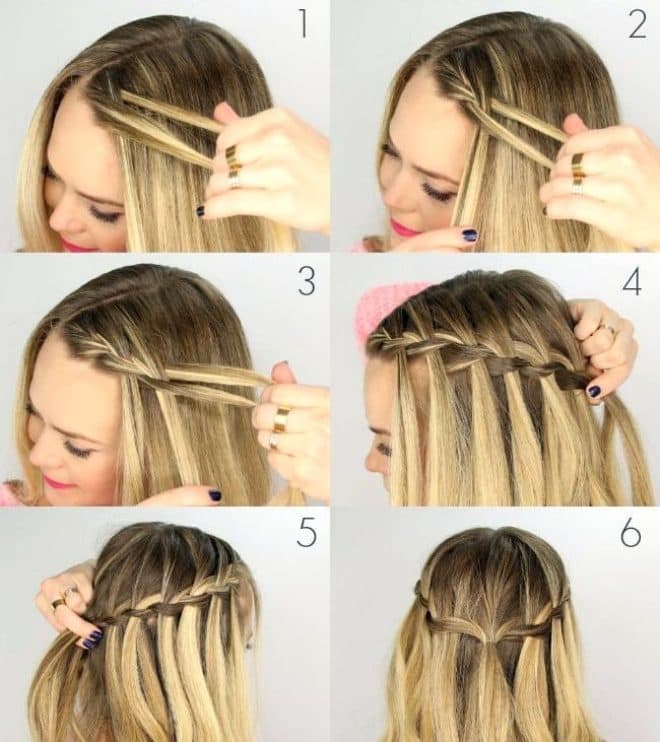 1
2
3
4
5
6