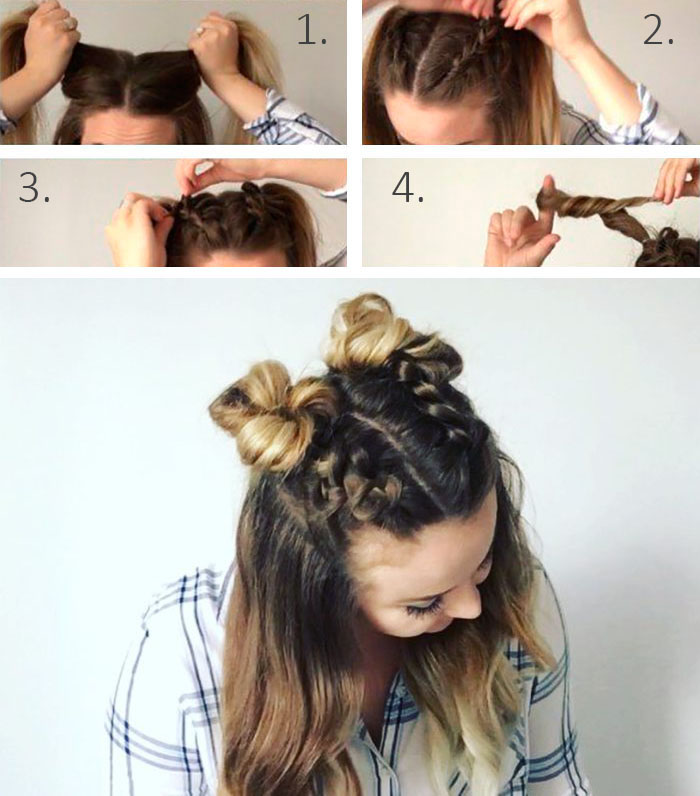 1.

2.

3.

4.